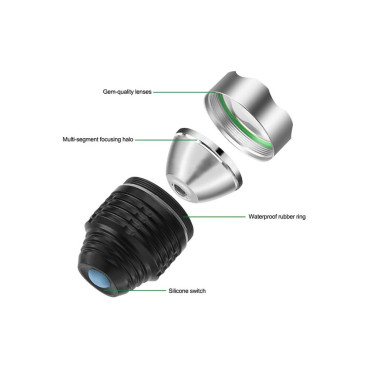 Gem-quality lenses

Multi-segment focusing halo

Waterproof rubber ring

Silicone switch