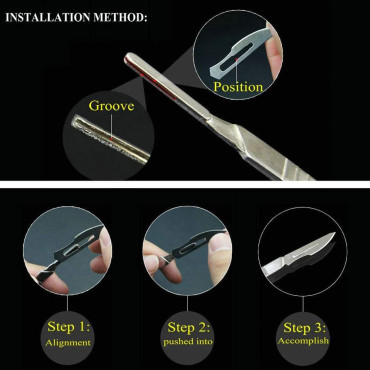 INSTALLATION METHOD:

Position

Groove

Step 1:
Alignment

Step 2:
pushed into

Step 3:
Accomplish