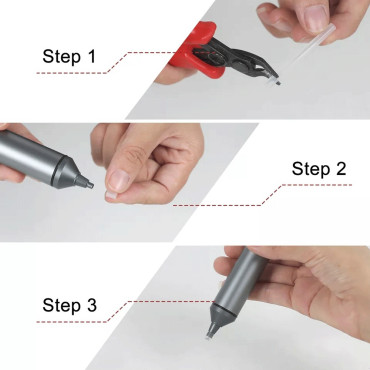 Step 1

Step 2

Step 3